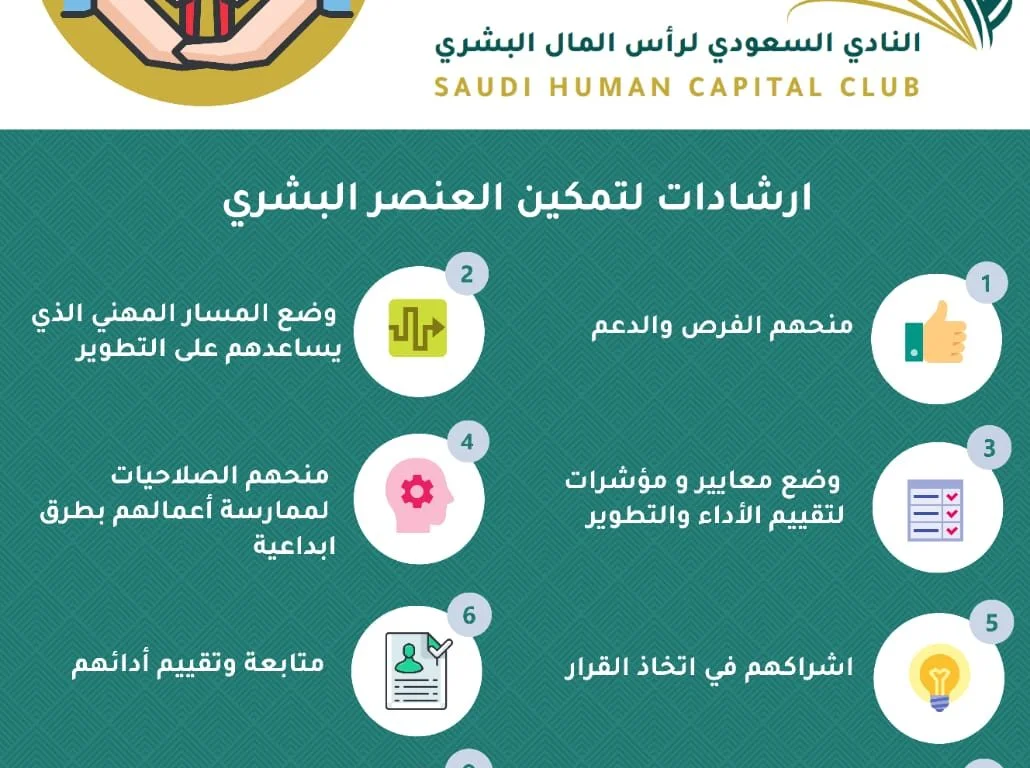 النادي السعودي لرأس المال البشري
SAUDI HUMAN CAPITAL CLUB

ارشادات لتمكين العنصر البشري

1
منحهم الفرص والدعم

2
وضع المسار المهني الذي يساعدهم على التطوير

3
وضع معايير و مؤشرات لتقييم الأداء والتطوير

4
منحهم الصلاحيات لممارسة أعمالهم بطرق ابداعية

5
اشراكهم في اتخاذ القرار

6
متابعة وتقييم أدائهم