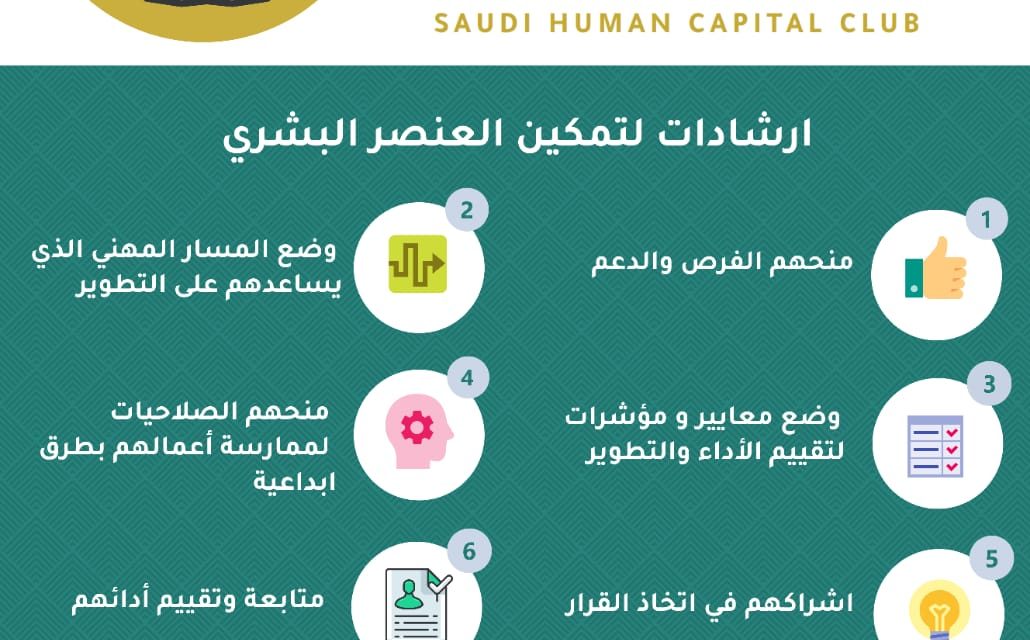 SAUDI HUMAN CAPITAL CLUB

ارشادات لتمكين العنصر البشري

1
منحهم الفرص والدعم

2
وضع المسار المهني الذي يساعدهم على التطوير

3
وضع معايير و مؤشرات لتقييم الأداء والتطوير

4
منحهم الصلاحيات لممارسة أعمالهم بطرق ابداعية

5
اشراكهم في اتخاذ القرار

6
متابعة وتقييم أدائهم